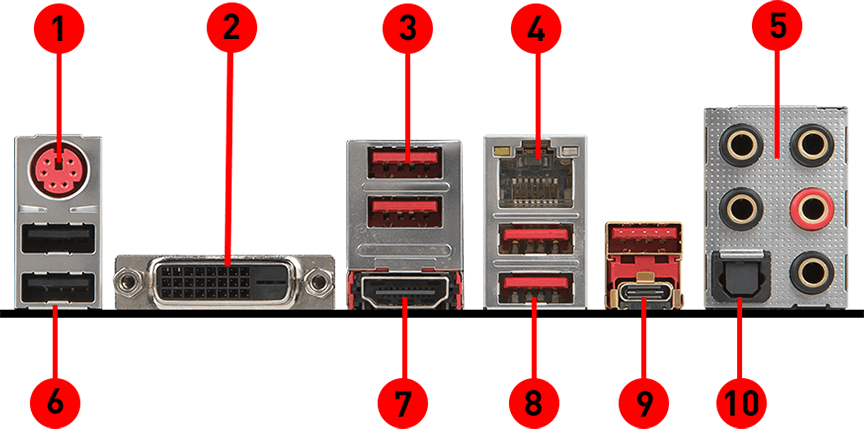 1
2
3
4
5
6
7
8
9
10