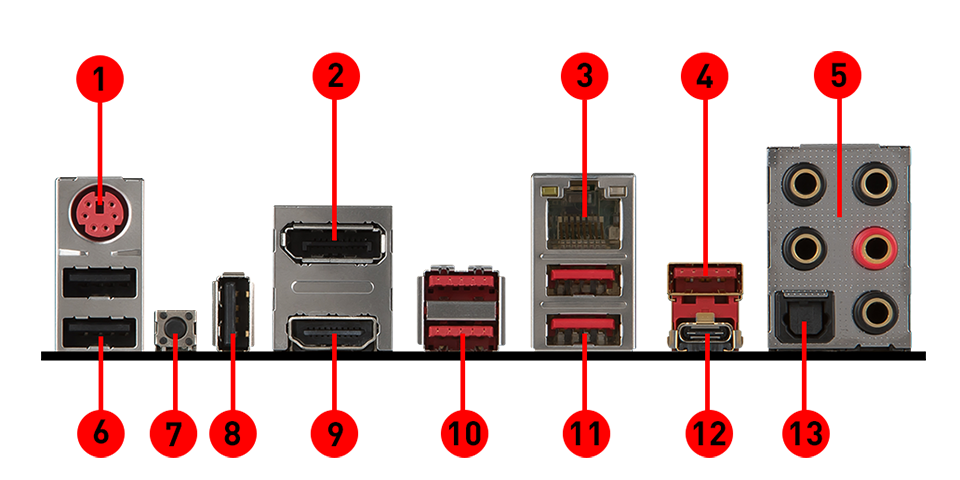 1
2
3
4
5
6
7
8
9
10
11
12
13