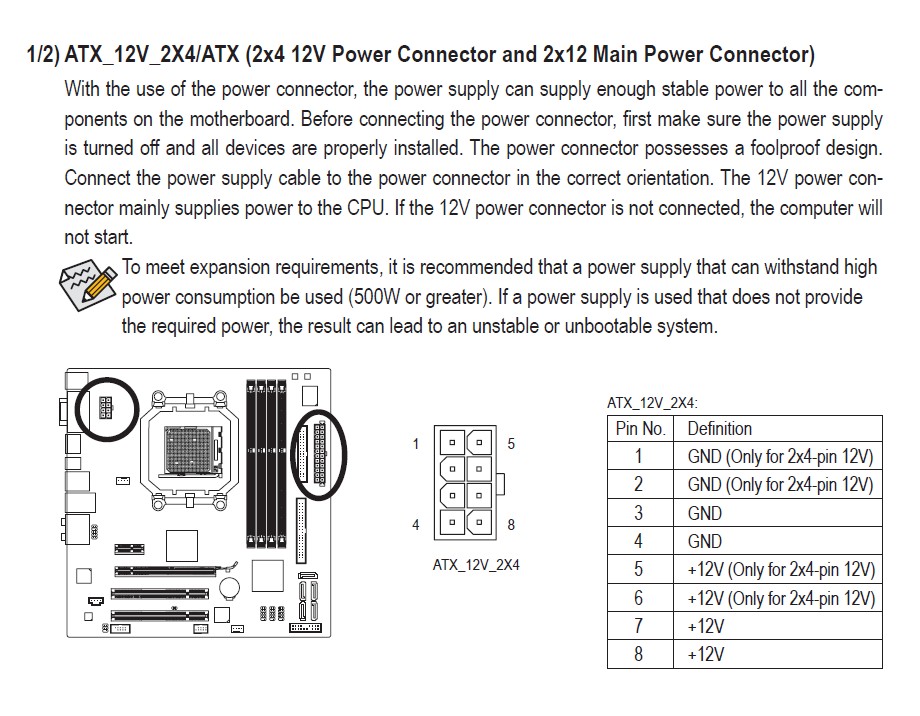 1/2) ATX_12V_2X4/ATX (2x4 12V Power Connector and 2x12 Main Power Connector)

With the use of the power connector, the power supply can supply enough stable power to all the components on the motherboard. Before connecting the power connector, first make sure the power supply is turned off and all devices are properly installed. The power connector possesses a foolproof design. Connect the power supply cable to the power connector in the correct orientation. The 12V power connector mainly supplies power to the CPU. If the 12V power connector is not connected, the computer will not start.

To meet expansion requirements, it is recommended that a power supply that can withstand high power consumption be used (500W or greater). If a power supply is used that does not provide the required power, the result can lead to an unstable or unbootable system.

1 5
4 8
ATX_12V_2X4

ATX_12V_2X4:

| Pin No. | Definition |
|---|---|
| 1 | GND (Only for 2x4-pin 12V) |
| 2 | GND (Only for 2x4-pin 12V) |
| 3 | GND |
| 4 | GND |
| 5 | +12V (Only for 2x4-pin 12V) |
| 6 | +12V (Only for 2x4-pin 12V) |
| 7 | +12V |
| 8 | +12V |