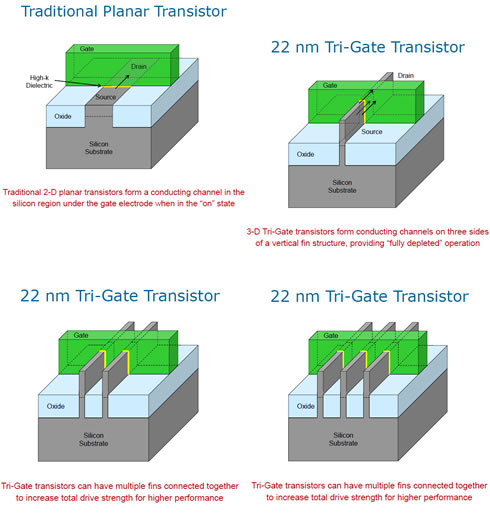 Traditional Planar Transistor

Gate

Drain

High-k Dielectric

Source

Oxide

Silicon Substrate

Traditional 2-D planar transistors form a conducting channel in the silicon region under the gate electrode when in the "on" state

22 nm Tri-Gate Transistor

Drain

Gate

Source

Oxide

Silicon Substrate

3-D Tri-Gate transistors form conducting channels on three sides of a vertical fin structure, providing "fully depleted" operation

22 nm Tri-Gate Transistor

Gate

Oxide

Silicon Substrate

Tri-Gate transistors can have multiple fins connected together to increase total drive strength for higher performance

22 nm Tri-Gate Transistor

Gate

Oxide

Silicon Substrate

Tri-Gate transistors can have multiple fins connected together to increase total drive strength for higher performance