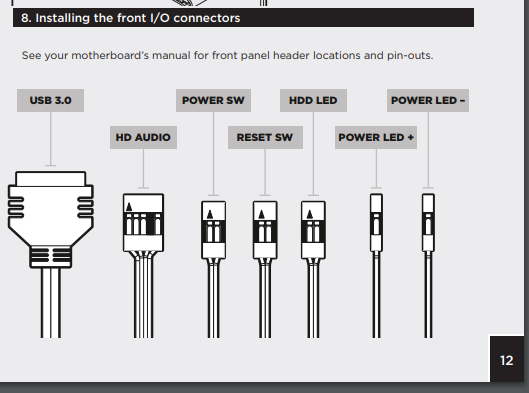 8. Installing the front I/O connectors

See your motherboard's manual for front panel header locations and pin-outs.

USB 3.0

HD AUDIO

POWER SW

RESET SW

HDD LED

POWER LED +

POWER LED –

12