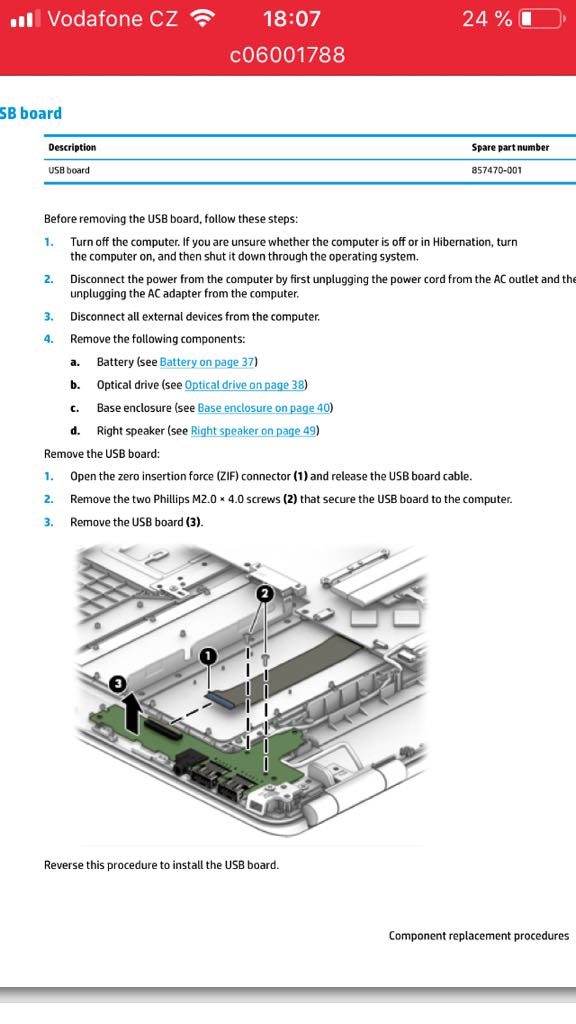 Vodafone CZ 18:07 24 %
c06001788

SB board

| Description | Spare part number |
|---|---|
| USB board | 857470-001 |

Before removing the USB board, follow these steps:

1. Turn off the computer. If you are unsure whether the computer is off or in Hibernation, turn the computer on, and then shut it down through the operating system.

2. Disconnect the power from the computer by first unplugging the power cord from the AC outlet and the unplugging the AC adapter from the computer.

3. Disconnect all external devices from the computer.

4. Remove the following components:

a. Battery (see Battery on page 37)

b. Optical drive (see Optical drive on page 38)

c. Base enclosure (see Base enclosure on page 40)

d. Right speaker (see Right speaker on page 49)

Remove the USB board:

1. Open the zero insertion force (ZIF) connector (1) and release the USB board cable.

2. Remove the two Phillips M2.0 × 4.0 screws (2) that secure the USB board to the computer.

3. Remove the USB board (3).

2
1
3

Reverse this procedure to install the USB board.

Component replacement procedures